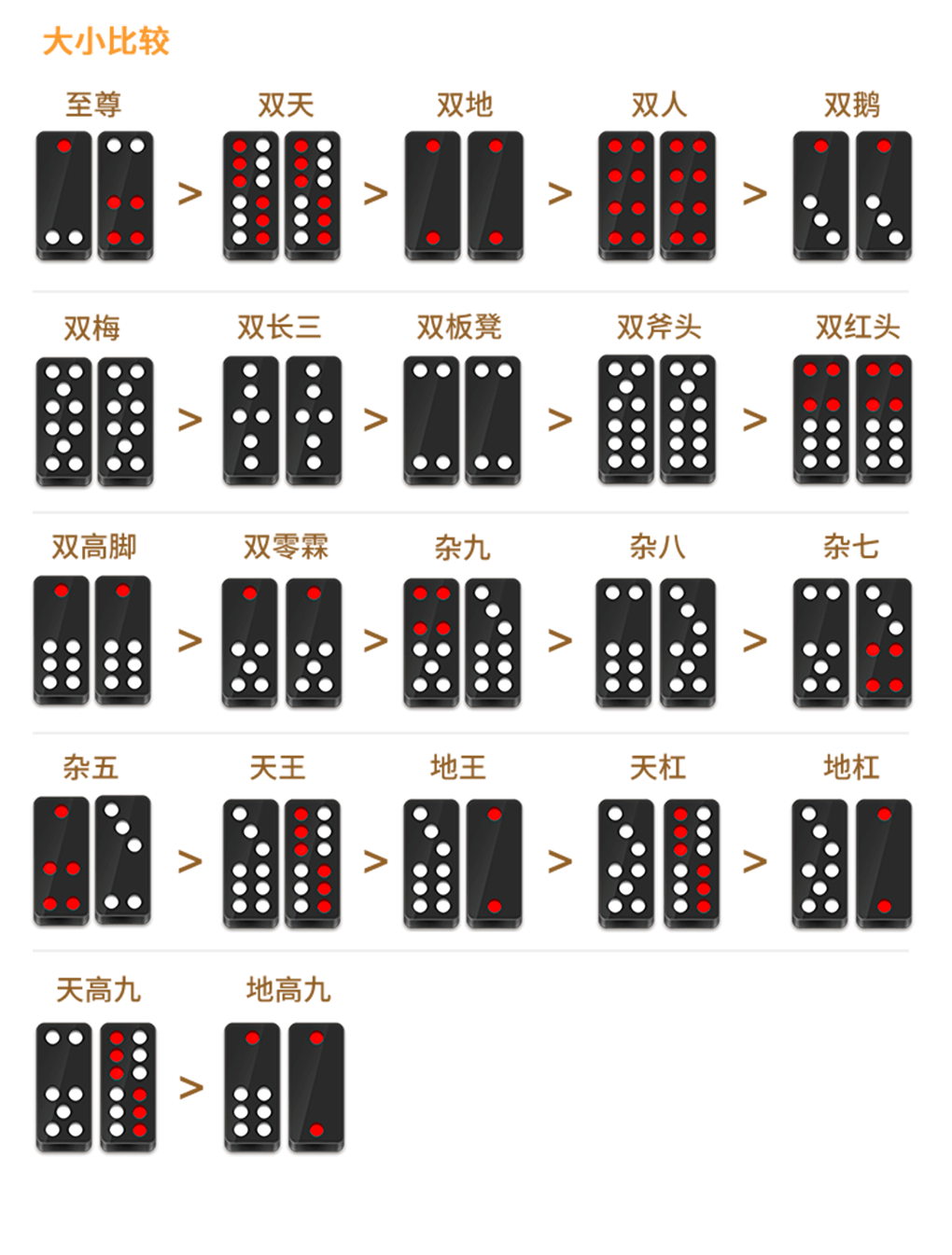 大小比较

至尊 > 双天 > 双地 > 双人 > 双鹅

双梅 > 双长三 > 双板凳 > 双斧头 > 双红头

双高脚 > 双零霖 > 杂九 > 杂八 > 杂七

杂五 > 天王 > 地王 > 天杠 > 地杠

天高九 > 地高九